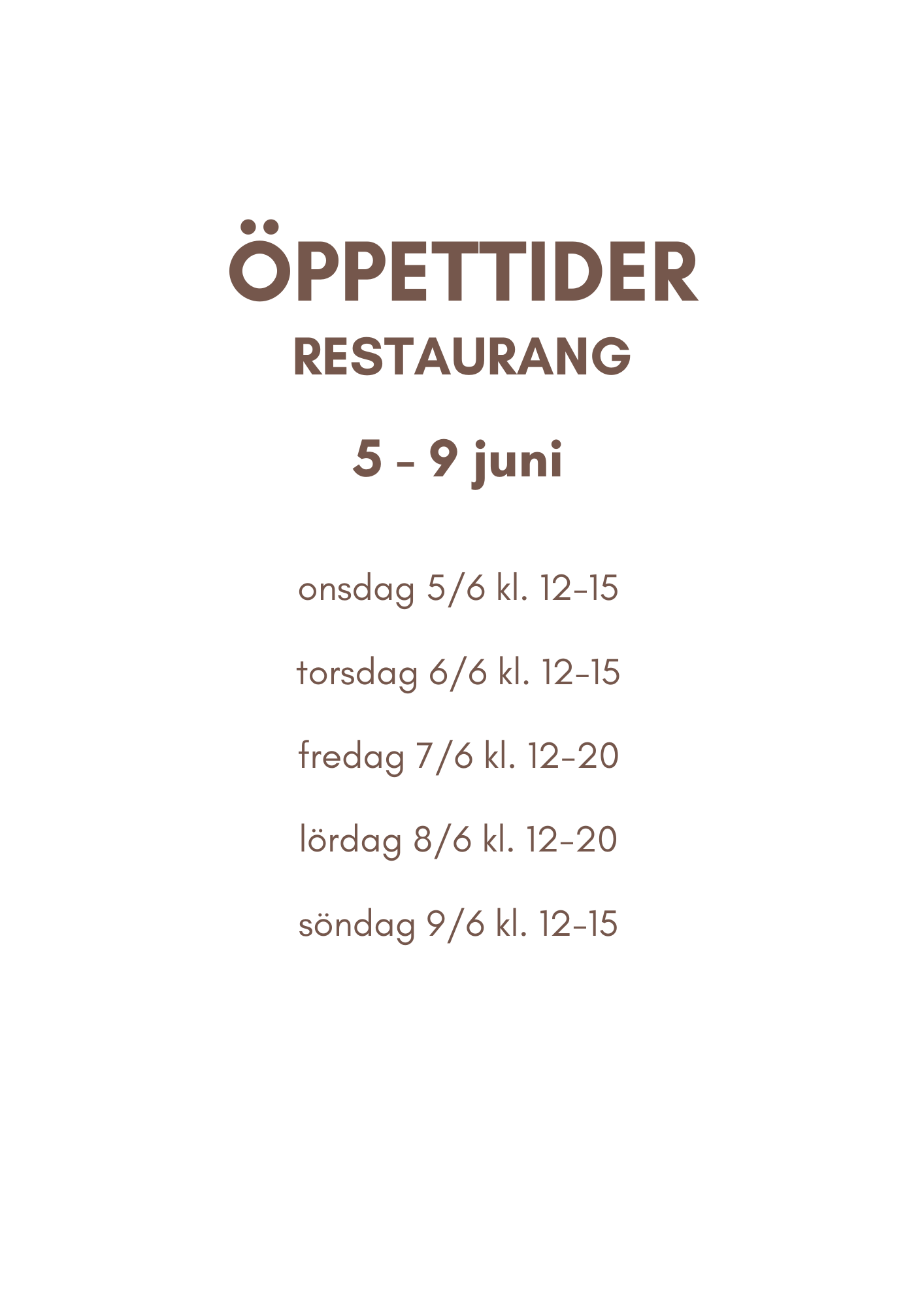 ÖPPETTIDER
RESTAURANG

5 - 9 juni

onsdag 5/6 kl. 12-15

torsdag 6/6 kl. 12-15

fredag 7/6 kl. 12-20

lördag 8/6 kl. 12-20

söndag 9/6 kl. 12-15